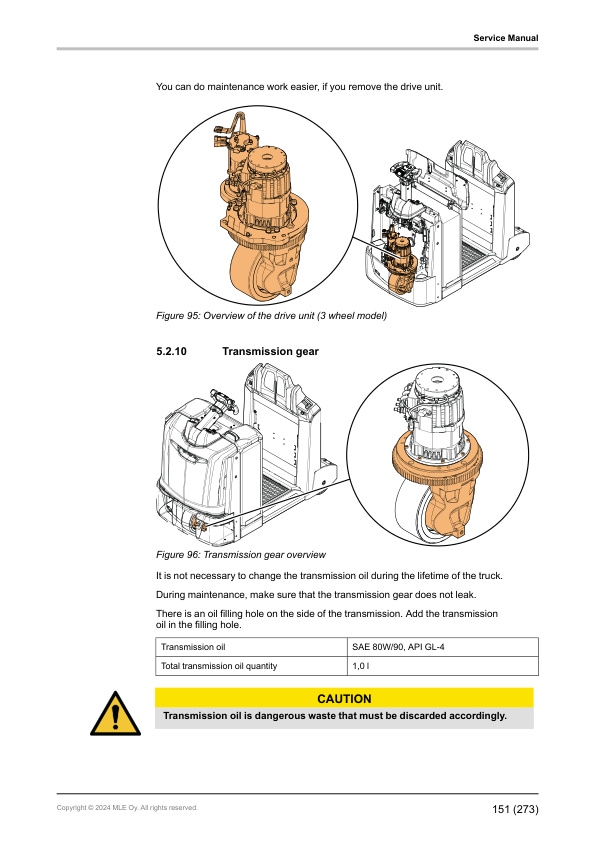 Service Manual

You can do maintenance work easier, if you remove the drive unit.

Figure 95: Overview of the drive unit (3 wheel model)

5.2.10 Transmission gear

Figure 96: Transmission gear overview

It is not necessary to change the transmission oil during the lifetime of the truck.

During maintenance, make sure that the transmission gear does not leak.

There is an oil filling hole on the side of the transmission. Add the transmission oil in the filling hole.

| Transmission oil | SAE 80W/90, API GL-4 |
|---|---|
| Total transmission oil quantity | 1,0 l |

CAUTION

Transmission oil is dangerous waste that must be discarded accordingly.

Copyright © 2024 MLE Oy. All rights reserved.

151 (273)