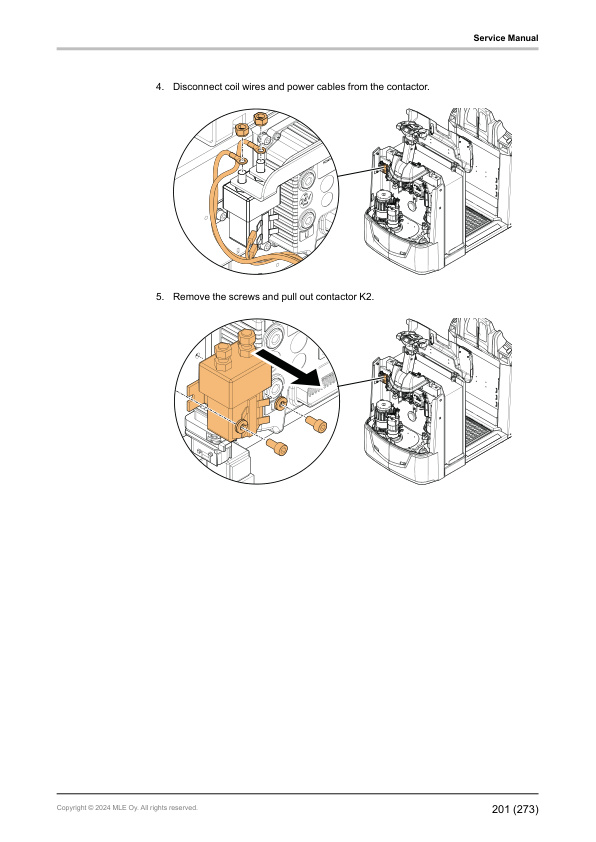 Service Manual

4. Disconnect coil wires and power cables from the contactor.

5. Remove the screws and pull out contactor K2.

Copyright © 2024 MLE Oy. All rights reserved.

201 (273)