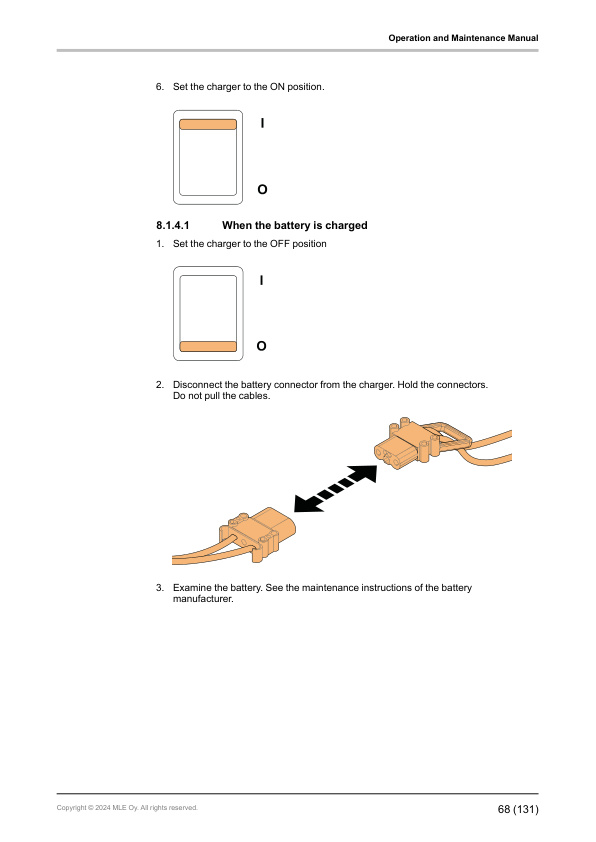 Operation and Maintenance Manual

6. Set the charger to the ON position.

I

O

8.1.4.1 When the battery is charged

1. Set the charger to the OFF position

I

O

2. Disconnect the battery connector from the charger. Hold the connectors. Do not pull the cables.

3. Examine the battery. See the maintenance instructions of the battery manufacturer.

Copyright © 2024 MLE Oy. All rights reserved.

68 (131)