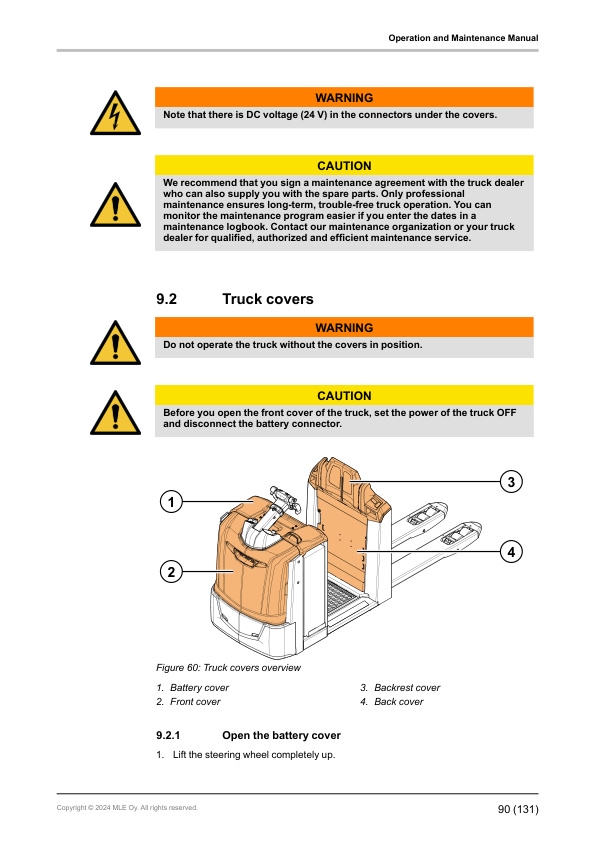 Operation and Maintenance Manual

WARNING

Note that there is DC voltage (24 V) in the connectors under the covers.

CAUTION

We recommend that you sign a maintenance agreement with the truck dealer who can also supply you with the spare parts. Only professional maintenance ensures long-term, trouble-free truck operation. You can monitor the maintenance program easier if you enter the dates in a maintenance logbook. Contact our maintenance organization or your truck dealer for qualified, authorized and efficient maintenance service.

9.2 Truck covers

WARNING

Do not operate the truck without the covers in position.

CAUTION

Before you open the front cover of the truck, set the power of the truck OFF and disconnect the battery connector.

1

2

3

4

Figure 60: Truck covers overview

1. Battery cover
2. Front cover
3. Backrest cover
4. Back cover

9.2.1 Open the battery cover

1. Lift the steering wheel completely up.

Copyright © 2024 MLE Oy. All rights reserved.

90 (131)