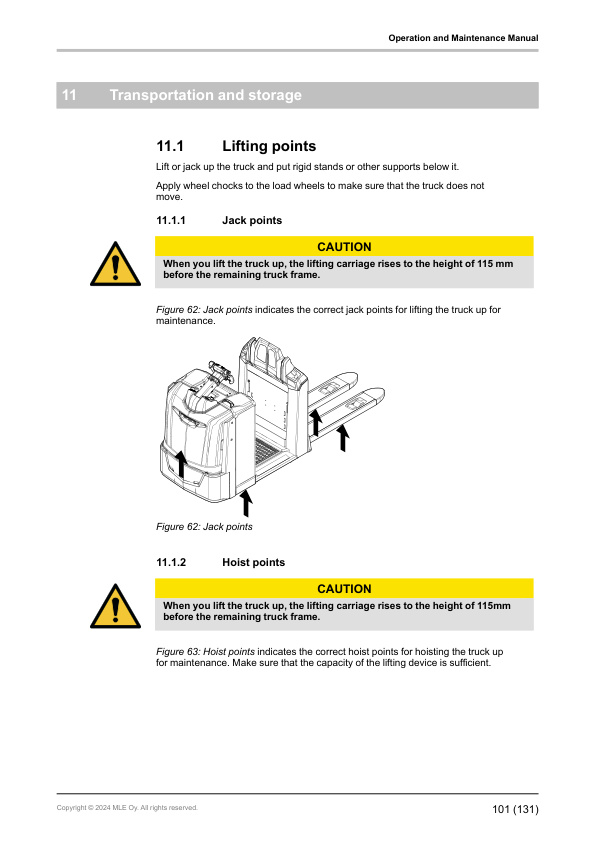 Operation and Maintenance Manual

11 Transportation and storage

11.1 Lifting points

Lift or jack up the truck and put rigid stands or other supports below it.

Apply wheel chocks to the load wheels to make sure that the truck does not move.

11.1.1 Jack points

CAUTION

When you lift the truck up, the lifting carriage rises to the height of 115 mm before the remaining truck frame.

Figure 62: Jack points indicates the correct jack points for lifting the truck up for maintenance.

Figure 62: Jack points

11.1.2 Hoist points

CAUTION

When you lift the truck up, the lifting carriage rises to the height of 115mm before the remaining truck frame.

Figure 63: Hoist points indicates the correct hoist points for hoisting the truck up for maintenance. Make sure that the capacity of the lifting device is sufficient.

Copyright © 2024 MLE Oy. All rights reserved.

101 (131)