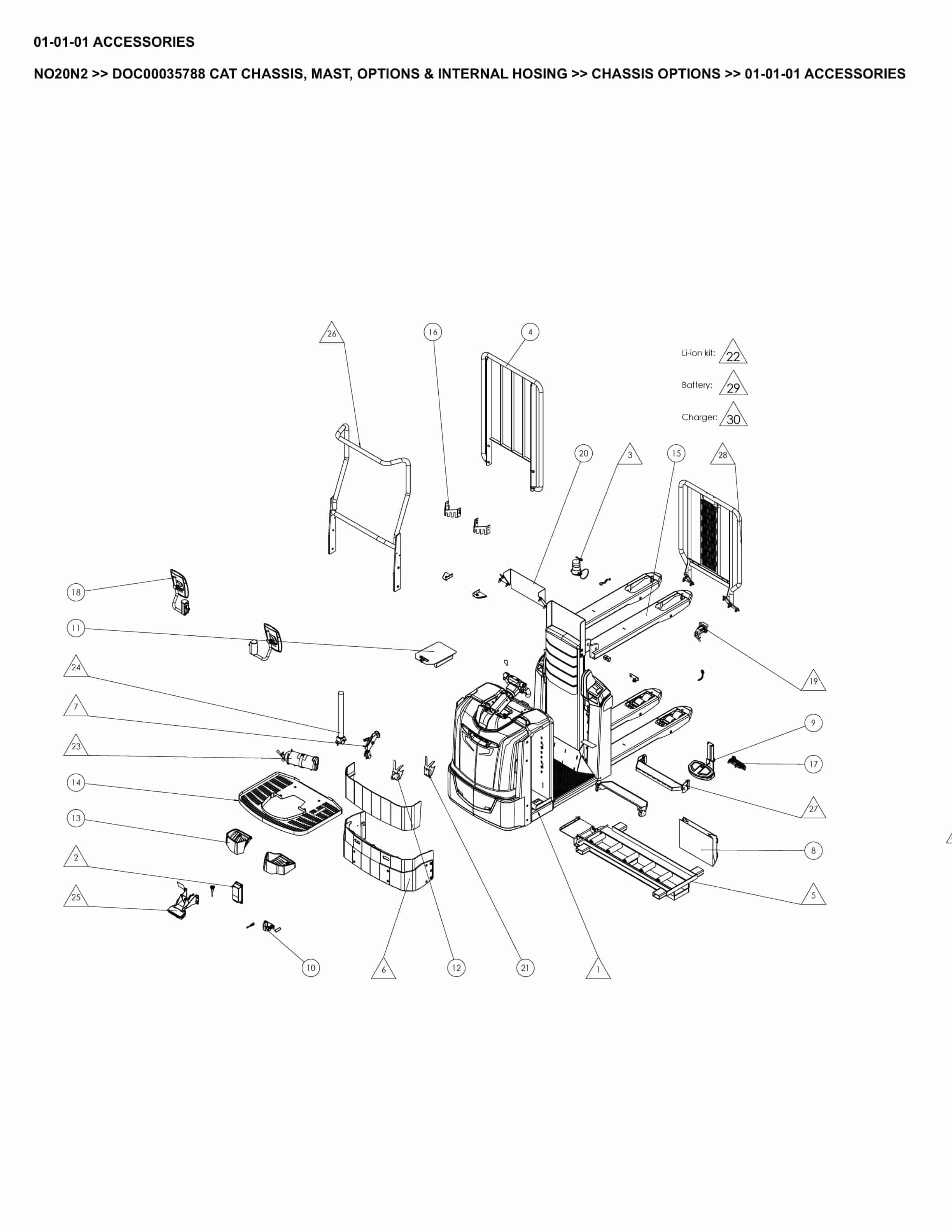 01-01-01 ACCESSORIES

NO20N2 >> DOC00035788 CAT CHASSIS, MAST, OPTIONS & INTERNAL HOSING >> CHASSIS OPTIONS >> 01-01-01 ACCESSORIES

26
16
4
Li-ion kit: 22
Battery: 29
Charger: 30
20
3
15
28
18
11
24
7
23
14
13
2
25
19
9
17
27
8
5
10
6
12
21
1