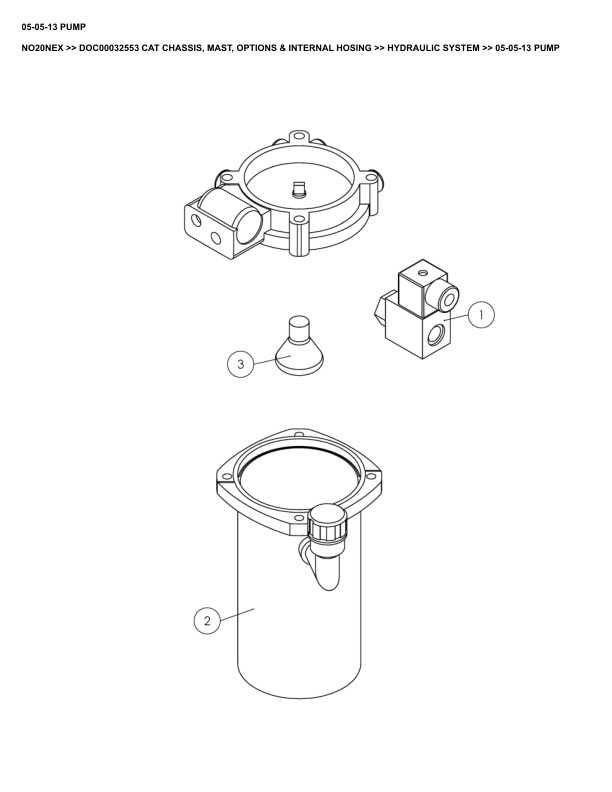 05-05-13 PUMP

NO20NEX >> DOC00032553 CAT CHASSIS, MAST, OPTIONS & INTERNAL HOSING >> HYDRAULIC SYSTEM >> 05-05-13 PUMP

1

3

2