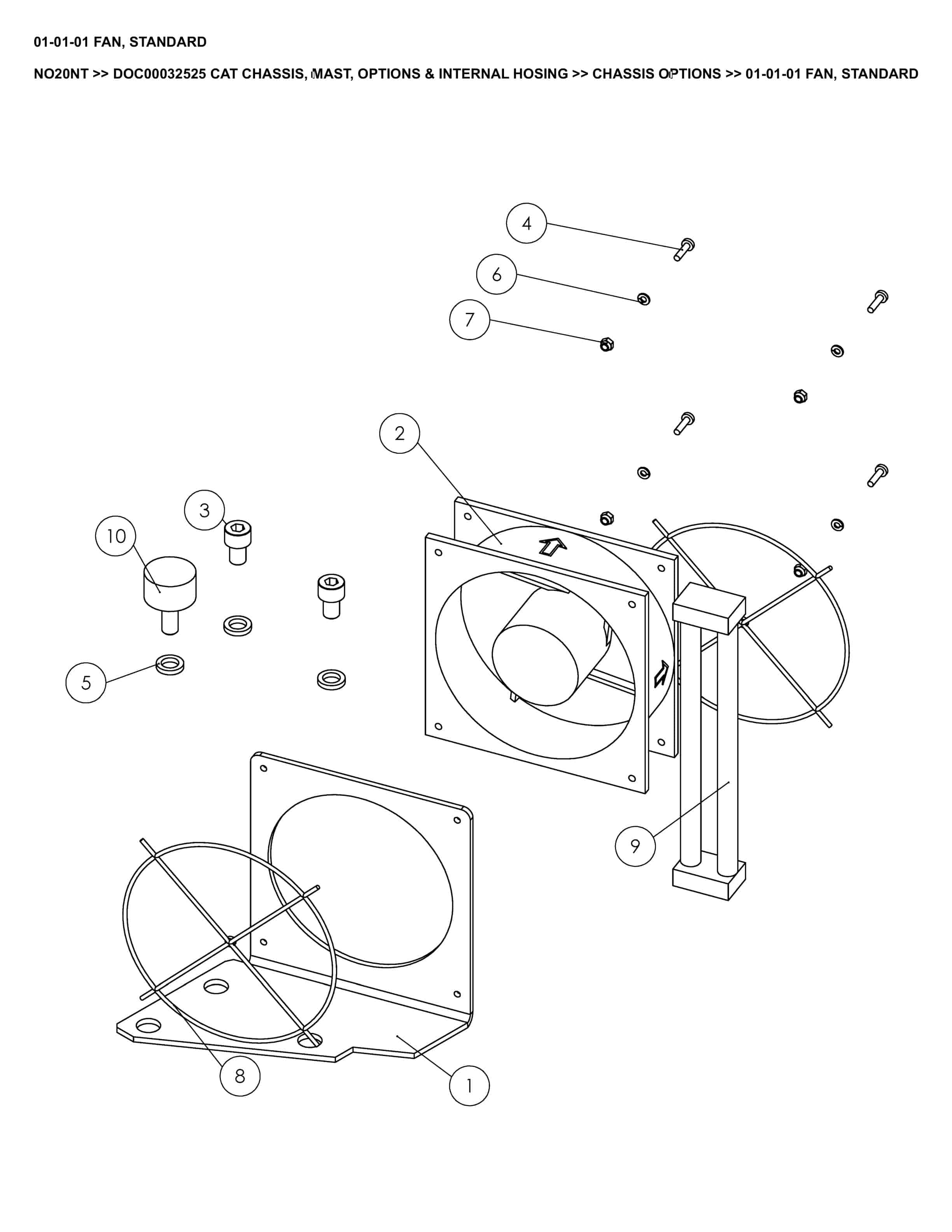 01-01-01 FAN, STANDARD

NO20NT >> DOC00032525 CAT CHASSIS, MAST, OPTIONS & INTERNAL HOSING >> CHASSIS OPTIONS >> 01-01-01 FAN, STANDARD

4
6
7
2
3
10
5
9
8
1