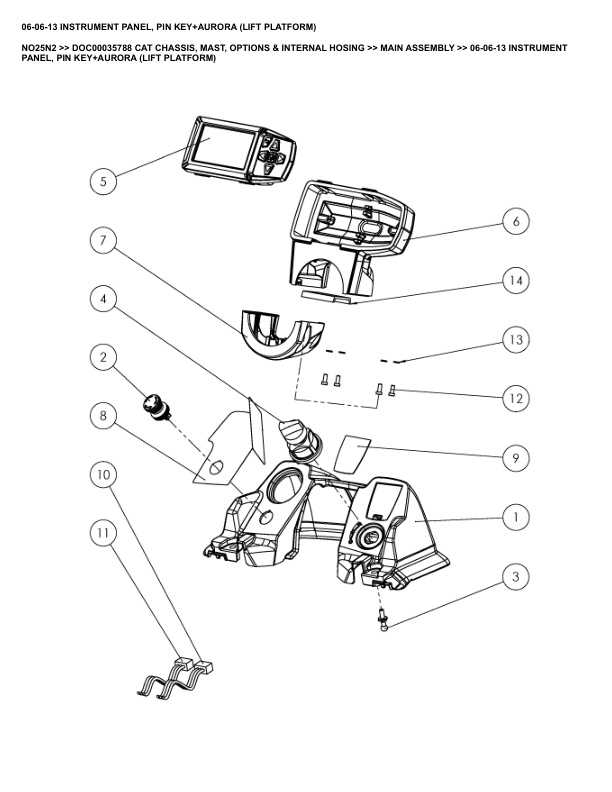 06-06-13 INSTRUMENT PANEL, PIN KEY+AURORA (LIFT PLATFORM)

NO25N2 >> DOC00035788 CAT CHASSIS, MAST, OPTIONS & INTERNAL HOSING >> MAIN ASSEMBLY >> 06-06-13 INSTRUMENT PANEL, PIN KEY+AURORA (LIFT PLATFORM)

5
6
7
14
4
13
2
12
8
9
10
1
11
3