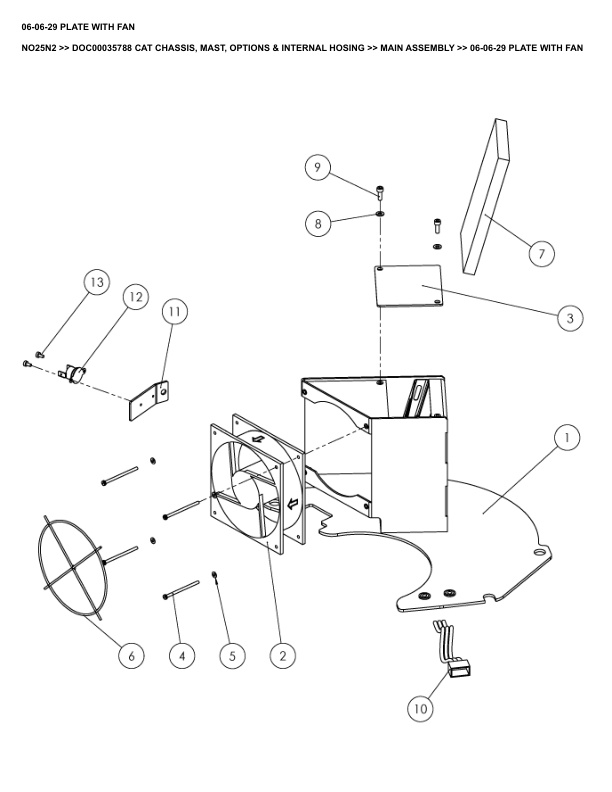 06-06-29 PLATE WITH FAN

NO25N2 >> DOC00035788 CAT CHASSIS, MAST, OPTIONS & INTERNAL HOSING >> MAIN ASSEMBLY >> 06-06-29 PLATE WITH FAN

9
8
7
3
13
12
11
1
6
4
5
2
10