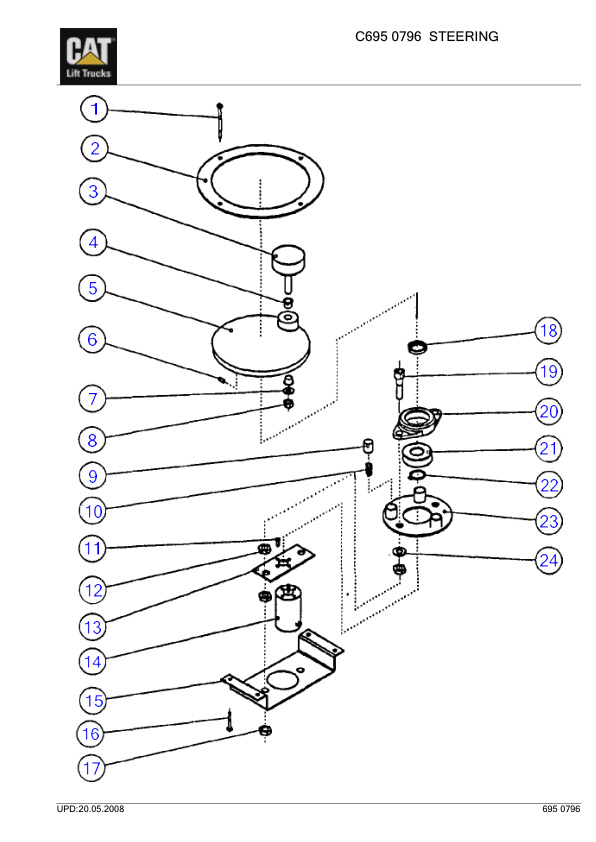 CAT
Lift Trucks

C695 0796 STEERING

1
2
3
4
5
6
7
8
9
10
11
12
13
14
15
16
17
18
19
20
21
22
23
24

UPD:20.05.2008

695 0796