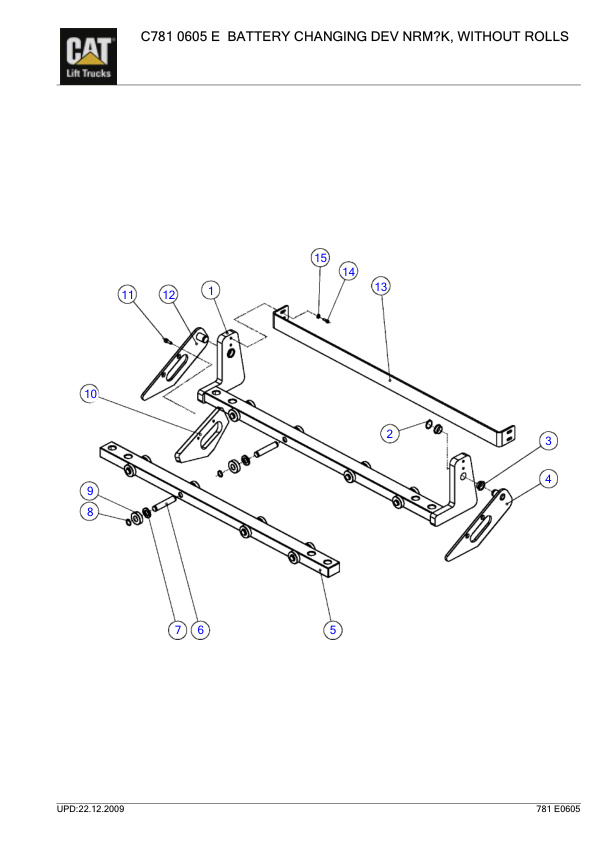 CAT Lift Trucks

C781 0605 E BATTERY CHANGING DEV NRM?K, WITHOUT ROLLS

15
14
13
11
12
1
10
2
3
4
9
8
7
6
5

UPD:22.12.2009

781 E0605