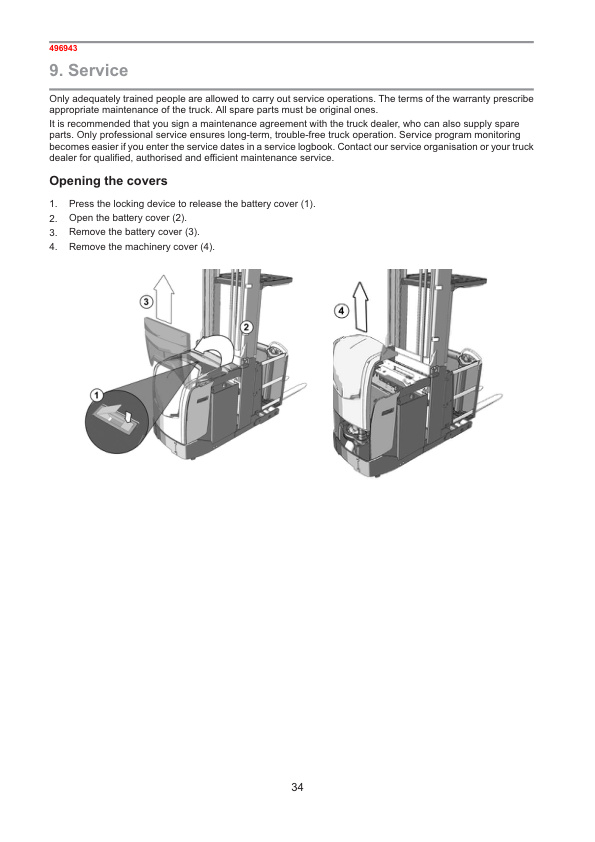 496943

9. Service

Only adequately trained people are allowed to carry out service operations. The terms of the warranty prescribe appropriate maintenance of the truck. All spare parts must be original ones.

It is recommended that you sign a maintenance agreement with the truck dealer, who can also supply spare parts. Only professional service ensures long-term, trouble-free truck operation. Service program monitoring becomes easier if you enter the service dates in a service logbook. Contact our service organisation or your truck dealer for qualified, authorised and efficient maintenance service.

Opening the covers

1. Press the locking device to release the battery cover (1).
2. Open the battery cover (2).
3. Remove the battery cover (3).
4. Remove the machinery cover (4).

3
2
1
4

34