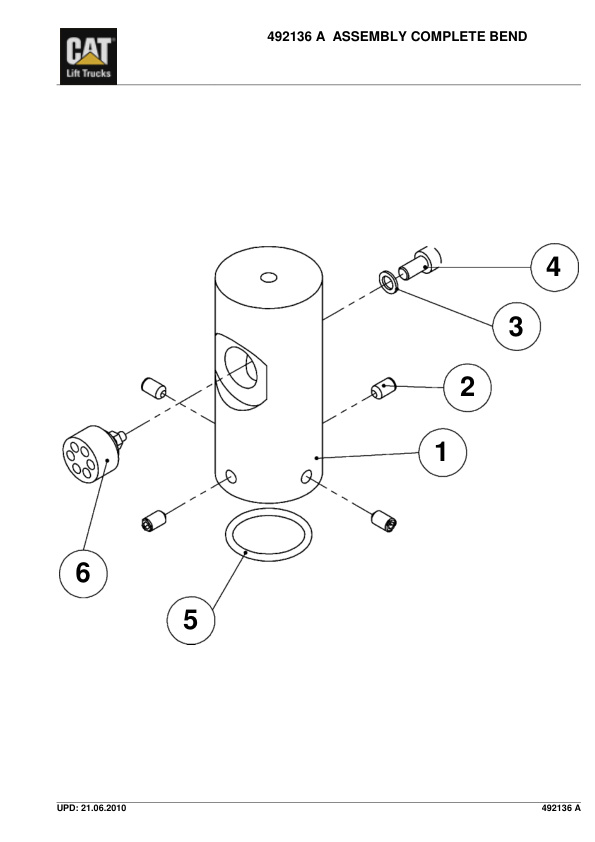 CAT
Lift Trucks

492136 A ASSEMBLY COMPLETE BEND

4
3
2
1
6
5

UPD: 21.06.2010

492136 A