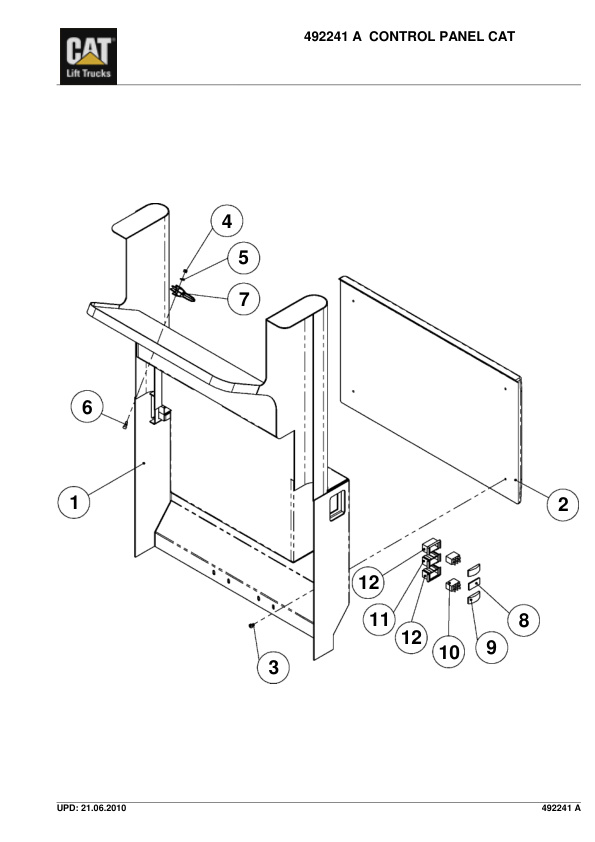 CAT
Lift Trucks

492241 A CONTROL PANEL CAT

4
5
7
6
1
2
12
11
12
10
9
8
3

UPD: 21.06.2010

492241 A