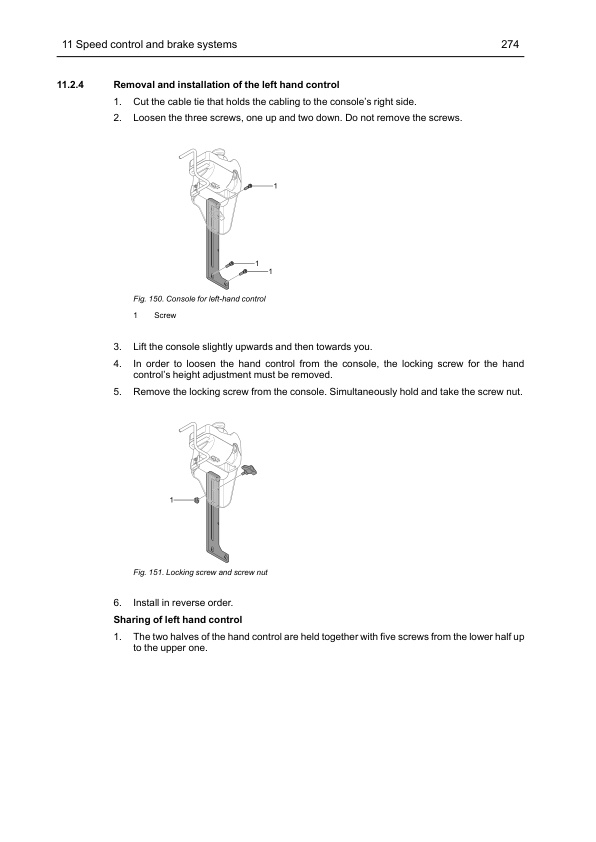 11 Speed control and brake systems 274

11.2.4 Removal and installation of the left hand control

1. Cut the cable tie that holds the cabling to the console's right side.
2. Loosen the three screws, one up and two down. Do not remove the screws.

1
1
1

Fig. 150. Console for left-hand control

1 Screw

3. Lift the console slightly upwards and then towards you.
4. In order to loosen the hand control from the console, the locking screw for the hand control's height adjustment must be removed.
5. Remove the locking screw from the console. Simultaneously hold and take the screw nut.

1

Fig. 151. Locking screw and screw nut

6. Install in reverse order.

Sharing of left hand control

1. The two halves of the hand control are held together with five screws from the lower half up to the upper one.