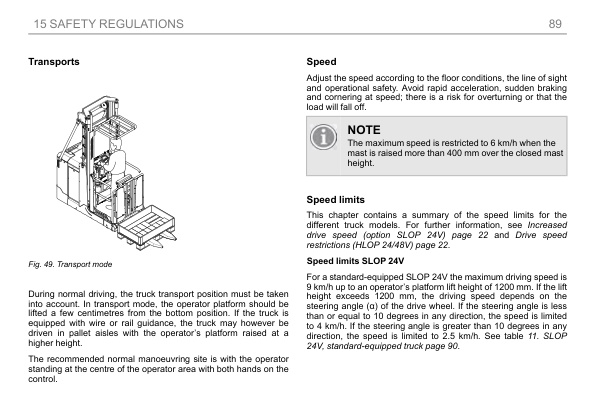 15 SAFETY REGULATIONS 89

Transports

Fig. 49. Transport mode

During normal driving, the truck transport position must be taken into account. In transport mode, the operator platform should be lifted a few centimetres from the bottom position. If the truck is equipped with wire or rail guidance, the truck may however be driven in pallet aisles with the operator's platform raised at a higher height.

The recommended normal manoeuvring site is with the operator standing at the centre of the operator area with both hands on the control.

Speed

Adjust the speed according to the floor conditions, the line of sight and operational safety. Avoid rapid acceleration, sudden braking and cornering at speed; there is a risk for overturning or that the load will fall off.

NOTE
The maximum speed is restricted to 6 km/h when the mast is raised more than 400 mm over the closed mast height.

Speed limits

This chapter contains a summary of the speed limits for the different truck models. For further information, see Increased drive speed (option SLOP 24V) page 22 and Drive speed restrictions (HLOP 24/48V) page 22.

Speed limits SLOP 24V

For a standard-equipped SLOP 24V the maximum driving speed is 9 km/h up to an operator's platform lift height of 1200 mm. If the lift height exceeds 1200 mm, the driving speed depends on the steering angle (α) of the drive wheel. If the steering angle is less than or equal to 10 degrees in any direction, the speed is limited to 4 km/h. If the steering angle is greater than 10 degrees in any direction, the speed is limited to 2.5 km/h. See table 11. SLOP 24V, standard-equipped truck page 90.