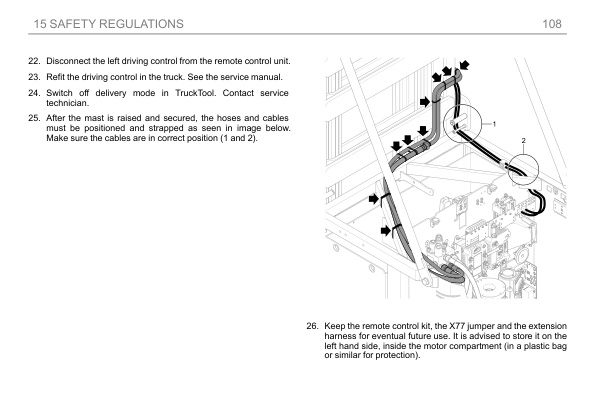 15 SAFETY REGULATIONS

108

22. Disconnect the left driving control from the remote control unit.

23. Refit the driving control in the truck. See the service manual.

24. Switch off delivery mode in TruckTool. Contact service technician.

25. After the mast is raised and secured, the hoses and cables must be positioned and strapped as seen in image below. Make sure the cables are in correct position (1 and 2).

1

2

26. Keep the remote control kit, the X77 jumper and the extension harness for eventual future use. It is advised to store it on the left hand side, inside the motor compartment (in a plastic bag or similar for protection).