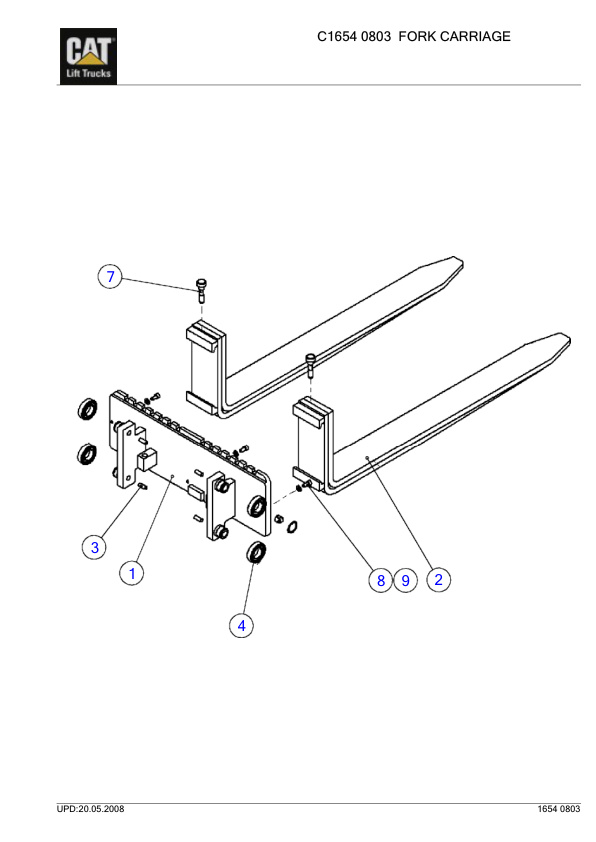 CAT
Lift Trucks

C1654 0803 FORK CARRIAGE

7

3

1

4

8 9 2

UPD:20.05.2008

1654 0803