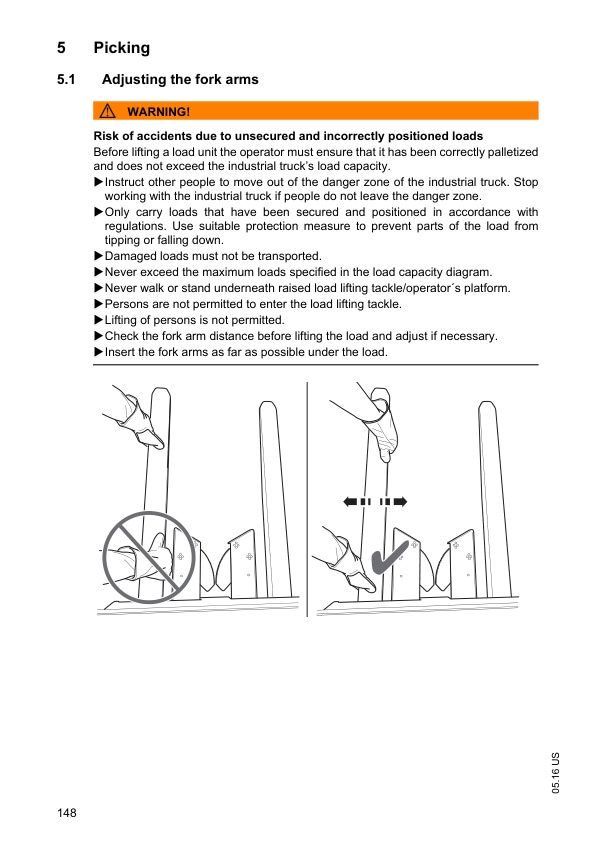 5 Picking

5.1 Adjusting the fork arms

WARNING!

Risk of accidents due to unsecured and incorrectly positioned loads

Before lifting a load unit the operator must ensure that it has been correctly palletized and does not exceed the industrial truck's load capacity.

▶Instruct other people to move out of the danger zone of the industrial truck. Stop working with the industrial truck if people do not leave the danger zone.

▶Only carry loads that have been secured and positioned in accordance with regulations. Use suitable protection measure to prevent parts of the load from tipping or falling down.

▶Damaged loads must not be transported.

▶Never exceed the maximum loads specified in the load capacity diagram.

▶Never walk or stand underneath raised load lifting tackle/operator´s platform.

▶Persons are not permitted to enter the load lifting tackle.

▶Lifting of persons is not permitted.

▶Check the fork arm distance before lifting the load and adjust if necessary.

▶Insert the fork arms as far as possible under the load.

05.16 US

148