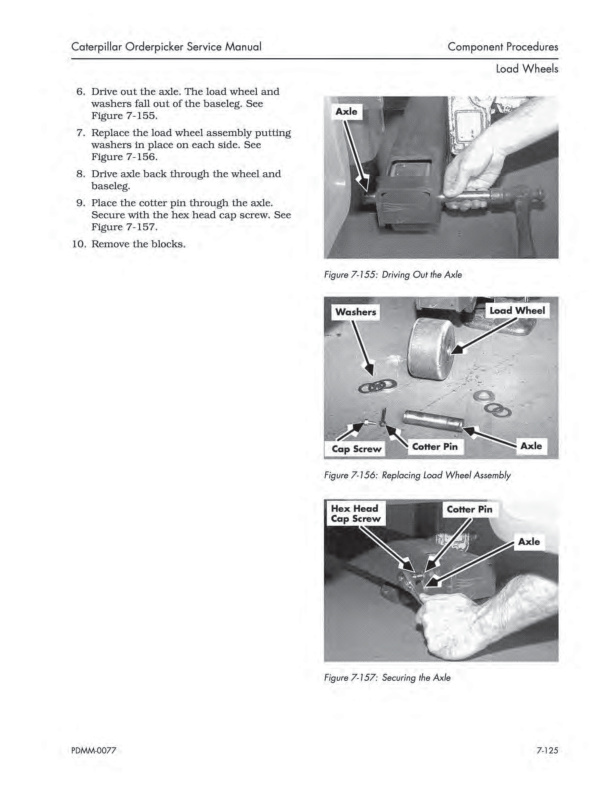 Caterpillar Orderpicker Service Manual

Component Procedures

Load Wheels

6. Drive out the axle. The load wheel and washers fall out of the baseleg. See Figure 7-155.

7. Replace the load wheel assembly putting washers in place on each side. See Figure 7-156.

8. Drive axle back through the wheel and baseleg.

9. Place the cotter pin through the axle. Secure with the hex head cap screw. See Figure 7-157.

10. Remove the blocks.

Axle

Figure 7-155: Driving Out the Axle

Washers

Load Wheel

Cap Screw

Cotter Pin

Axle

Figure 7-156: Replacing Load Wheel Assembly

Hex Head Cap Screw

Cotter Pin

Axle

Figure 7-157: Securing the Axle

PDMM-0077

7-125