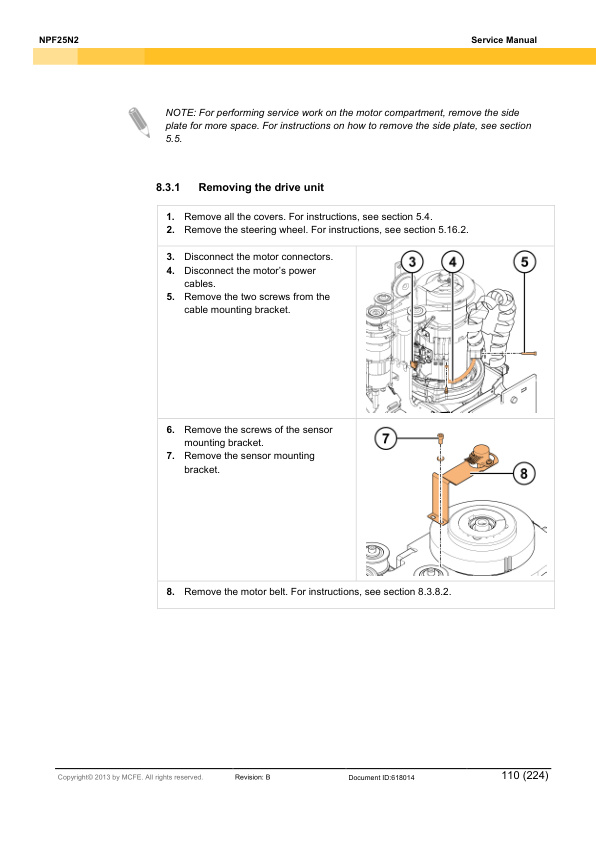 NPF25N2

Service Manual

NOTE: For performing service work on the motor compartment, remove the side plate for more space. For instructions on how to remove the side plate, see section 5.5.

8.3.1 Removing the drive unit

1. Remove all the covers. For instructions, see section 5.4.
2. Remove the steering wheel. For instructions, see section 5.16.2.

3. Disconnect the motor connectors.
4. Disconnect the motor's power cables.
5. Remove the two screws from the cable mounting bracket.

3 4 5

6. Remove the screws of the sensor mounting bracket.
7. Remove the sensor mounting bracket.

7 8

8. Remove the motor belt. For instructions, see section 8.3.8.2.

Copyright© 2013 by MCFE. All rights reserved. Revision: B Document ID:618014 110 (224)