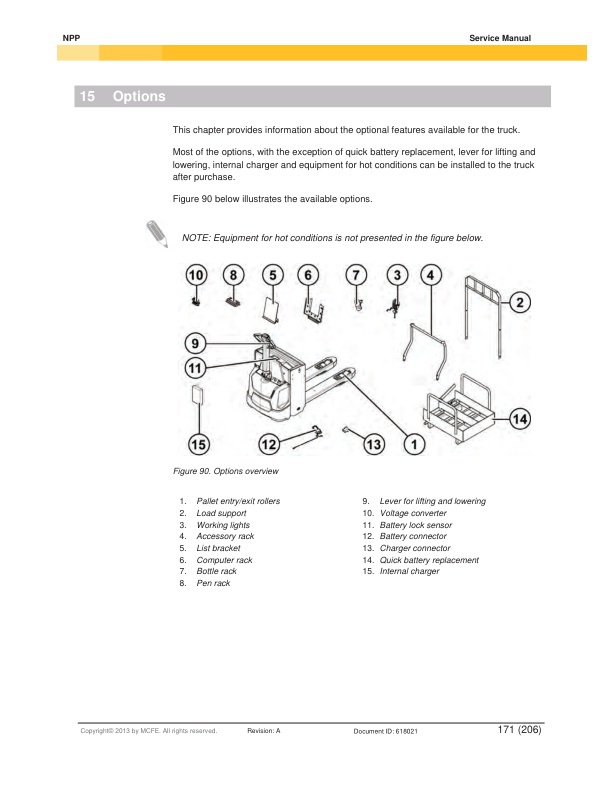 NPP

Service Manual

15 Options

This chapter provides information about the optional features available for the truck.

Most of the options, with the exception of quick battery replacement, lever for lifting and lowering, internal charger and equipment for hot conditions can be installed to the truck after purchase.

Figure 90 below illustrates the available options.

NOTE: Equipment for hot conditions is not presented in the figure below.

10 8 5 6 7 3 4 2 9 11 14 15 12 13 1

Figure 90. Options overview

1. Pallet entry/exit rollers
2. Load support
3. Working lights
4. Accessory rack
5. List bracket
6. Computer rack
7. Bottle rack
8. Pen rack

9. Lever for lifting and lowering
10. Voltage converter
11. Battery lock sensor
12. Battery connector
13. Charger connector
14. Quick battery replacement
15. Internal charger

Copyright© 2013 by MCFE. All rights reserved. Revision: A Document ID: 618021 171 (206)