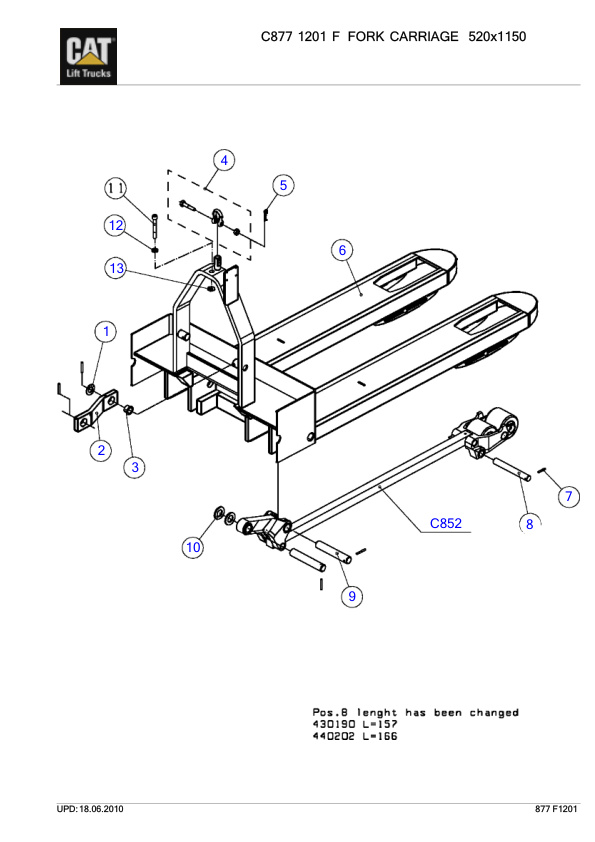 CAT
Lift Trucks

C877 1201 F FORK CARRIAGE 520x1150

4
11
5
12
6
13
1
2
3
7
C852
8
10
9

Pos.8 lenght has been changed
430190 L=157
440202 L=166

UPD: 18.06.2010

877 F1201