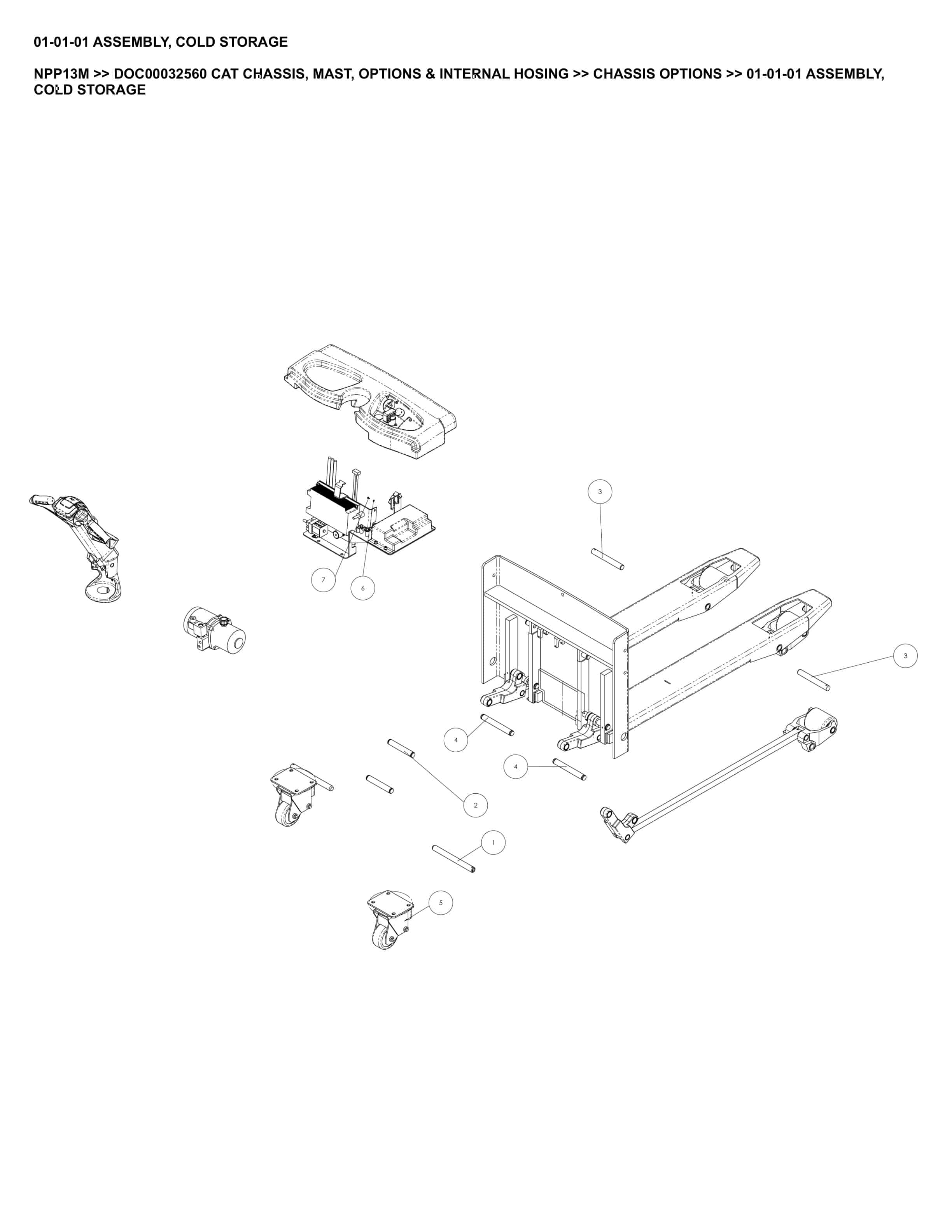 01-01-01 ASSEMBLY, COLD STORAGE

NPP13M >> DOC00032560 CAT CHASSIS, MAST, OPTIONS & INTERNAL HOSING >> CHASSIS OPTIONS >> 01-01-01 ASSEMBLY, COLD STORAGE

3

7

6

3

4

4

2

1

5