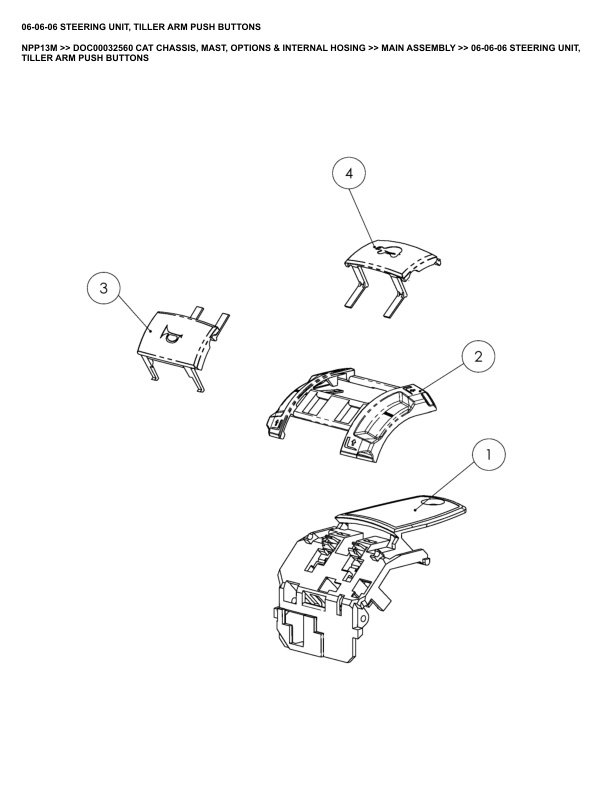 06-06-06 STEERING UNIT, TILLER ARM PUSH BUTTONS

NPP13M >> DOC00032560 CAT CHASSIS, MAST, OPTIONS & INTERNAL HOSING >> MAIN ASSEMBLY >> 06-06-06 STEERING UNIT, TILLER ARM PUSH BUTTONS

4

3

2

1