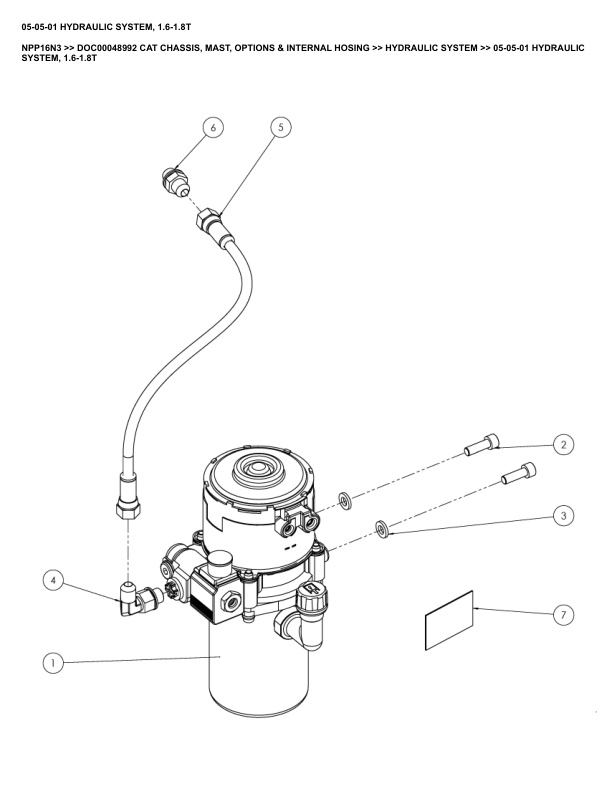 05-05-01 HYDRAULIC SYSTEM, 1.6-1.8T

NPP16N3 >> DOC00048992 CAT CHASSIS, MAST, OPTIONS & INTERNAL HOSING >> HYDRAULIC SYSTEM >> 05-05-01 HYDRAULIC SYSTEM, 1.6-1.8T

6
5
2
3
4
7
1