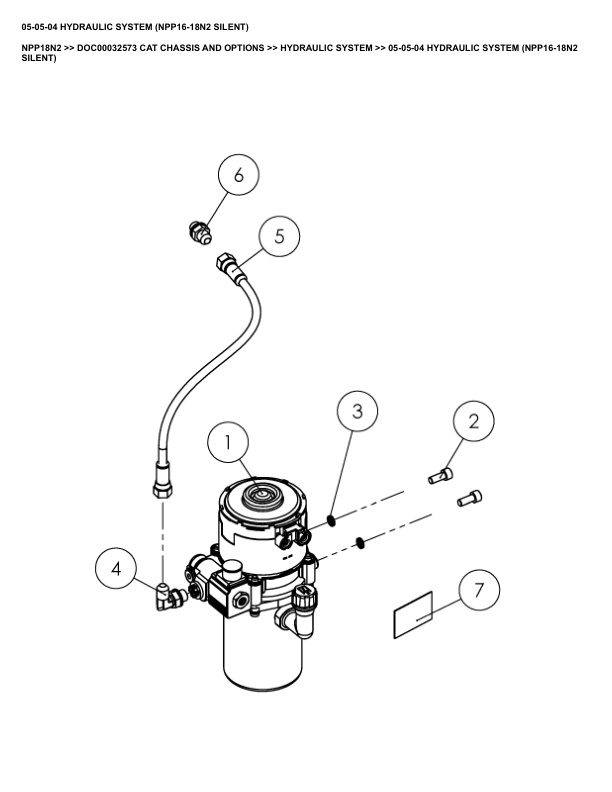 05-05-04 HYDRAULIC SYSTEM (NPP16-18N2 SILENT)

NPP18N2 >> DOC00032573 CAT CHASSIS AND OPTIONS >> HYDRAULIC SYSTEM >> 05-05-04 HYDRAULIC SYSTEM (NPP16-18N2 SILENT)

6

5

3

2

1

4

7