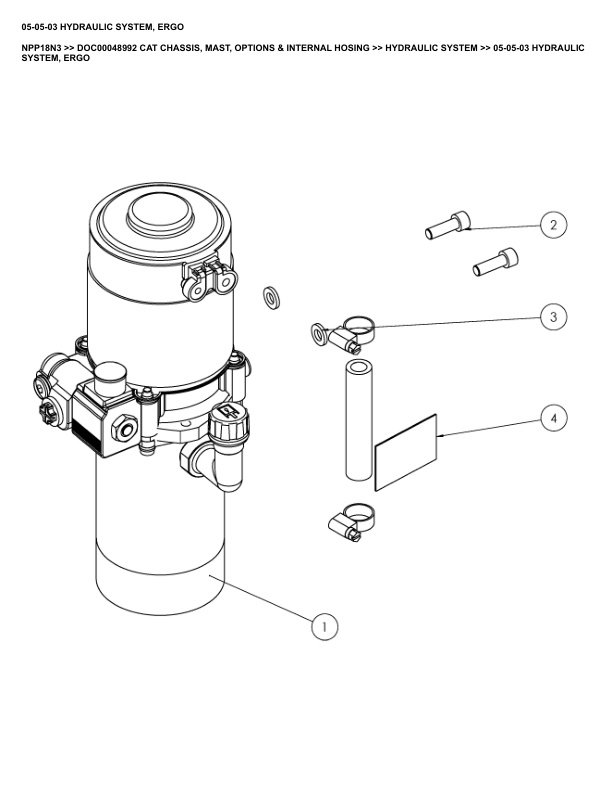 05-05-03 HYDRAULIC SYSTEM, ERGO

NPP18N3 >> DOC00048992 CAT CHASSIS, MAST, OPTIONS & INTERNAL HOSING >> HYDRAULIC SYSTEM >> 05-05-03 HYDRAULIC SYSTEM, ERGO

2

3

4

1