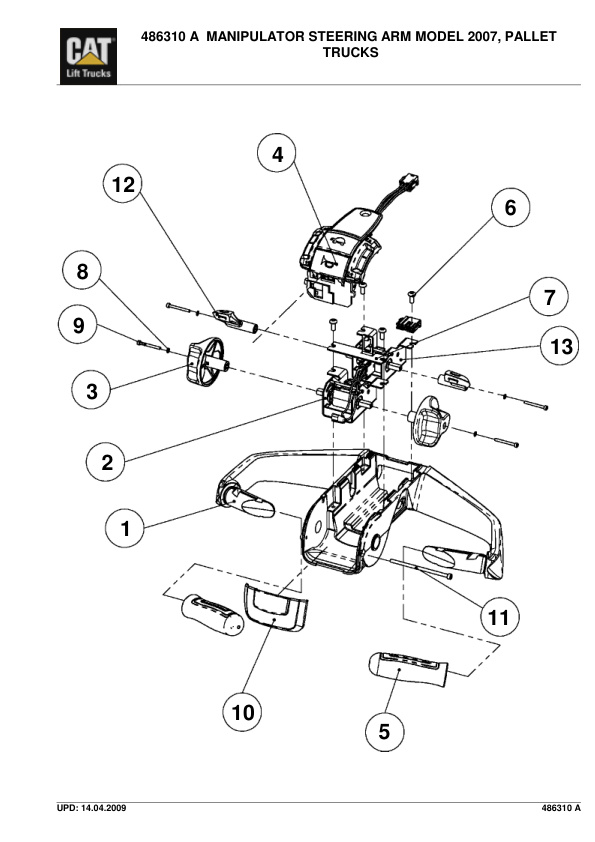 CAT
Lift Trucks

486310 A MANIPULATOR STEERING ARM MODEL 2007, PALLET TRUCKS

4
12
6
8
7
9
13
3
2
1
11
10
5

UPD: 14.04.2009

486310 A