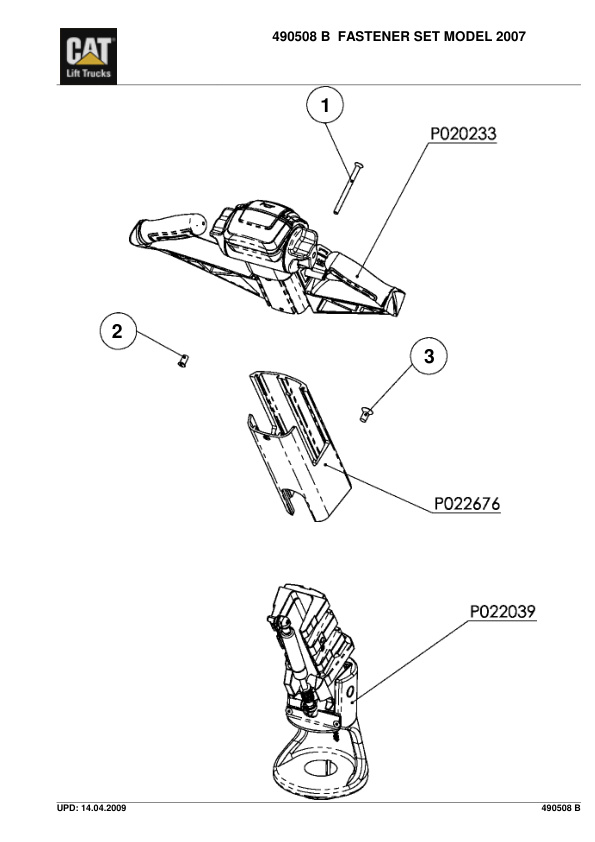 CAT
Lift Trucks

490508 B FASTENER SET MODEL 2007

1
P020233

2

3

P022676

P022039

UPD: 14.04.2009

490508 B