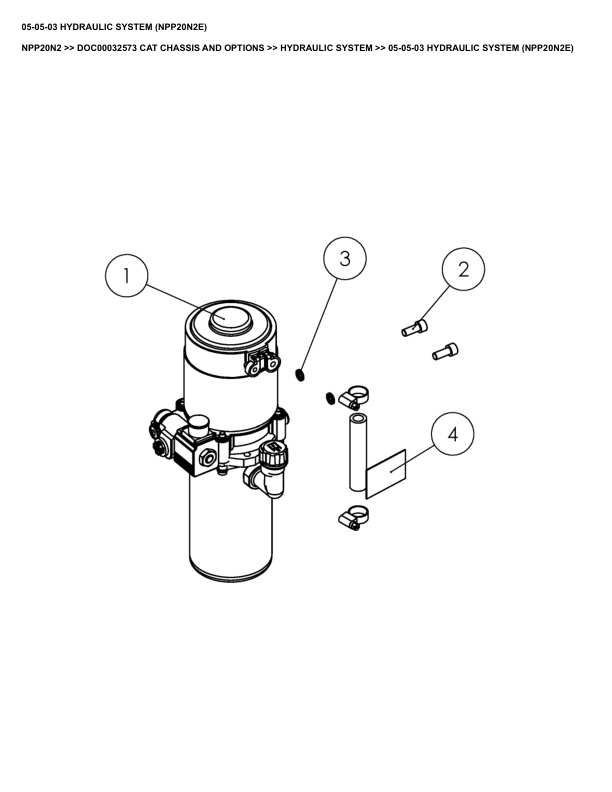 05-05-03 HYDRAULIC SYSTEM (NPP20N2E)

NPP20N2 >> DOC00032573 CAT CHASSIS AND OPTIONS >> HYDRAULIC SYSTEM >> 05-05-03 HYDRAULIC SYSTEM (NPP20N2E)

1

3

2

4