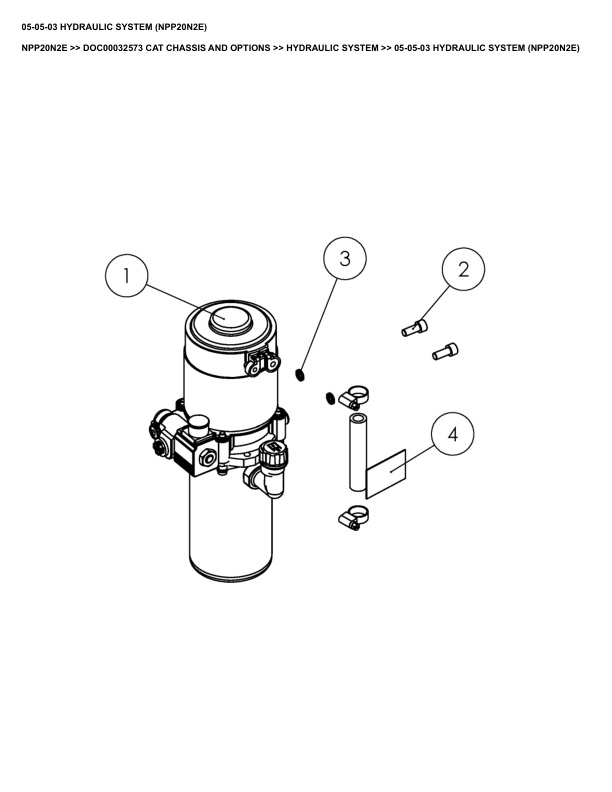 05-05-03 HYDRAULIC SYSTEM (NPP20N2E)

NPP20N2E >> DOC00032573 CAT CHASSIS AND OPTIONS >> HYDRAULIC SYSTEM >> 05-05-03 HYDRAULIC SYSTEM (NPP20N2E)

1

3

2

4