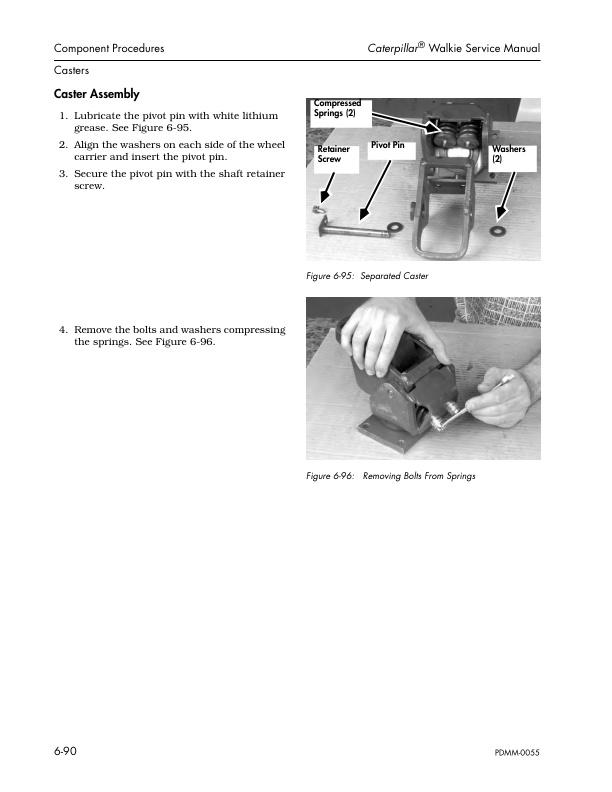 Component Procedures

Caterpillar® Walkie Service Manual

Casters

Caster Assembly

1. Lubricate the pivot pin with white lithium grease. See Figure 6-95.

2. Align the washers on each side of the wheel carrier and insert the pivot pin.

3. Secure the pivot pin with the shaft retainer screw.

Compressed Springs (2)

Retainer Screw

Pivot Pin

Washers (2)

Figure 6-95: Separated Caster

4. Remove the bolts and washers compressing the springs. See Figure 6-96.

Figure 6-96: Removing Bolts From Springs

6-90

PDMM-0055