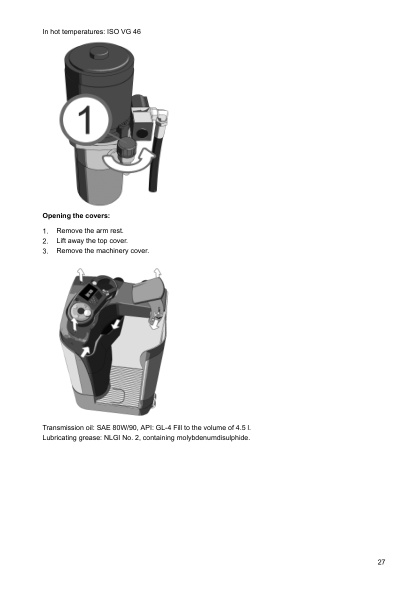 In hot temperatures: ISO VG 46

1

Opening the covers:

1. Remove the arm rest.
2. Lift away the top cover.
3. Remove the machinery cover.

Transmission oil: SAE 80W/90, API: GL-4 Fill to the volume of 4.5 l.
Lubricating grease: NLGI No. 2, containing molybdenumdisulphide.

27