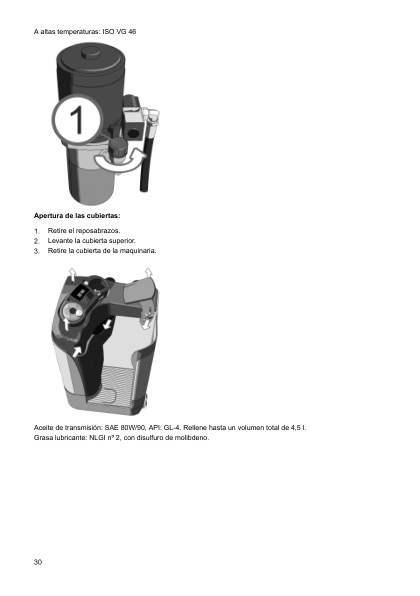 A altas temperaturas: ISO VG 46

1

Apertura de las cubiertas:

1. Retire el reposabrazos.
2. Levante la cubierta superior.
3. Retire la cubierta de la maquinaria.

Aceite de transmisión: SAE 80W/90, API: GL-4. Rellene hasta un volumen total de 4,5 l.
Grasa lubricante: NLGI nº 2, con disulfuro de molibdeno.

30