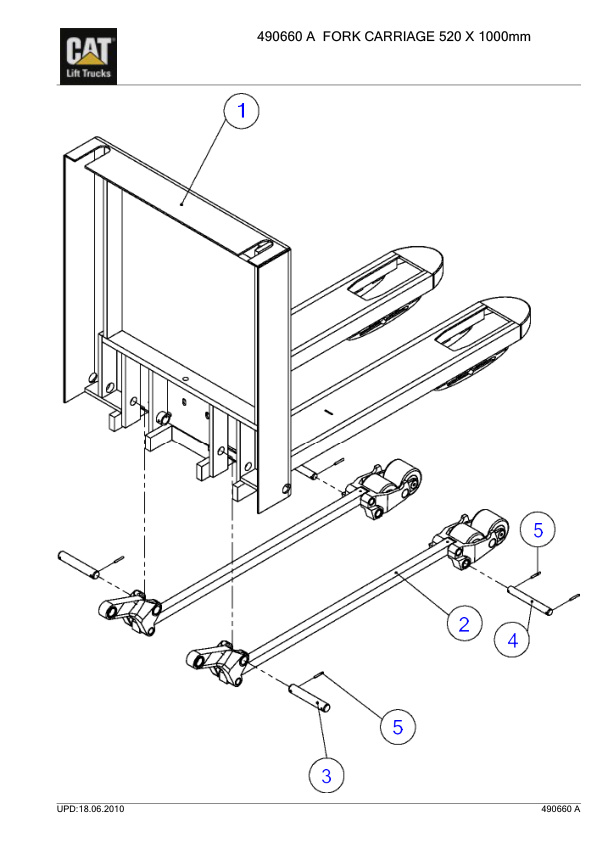 CAT
Lift Trucks

490660 A FORK CARRIAGE 520 X 1000mm

1

5

2

4

5

3

UPD:18.06.2010

490660 A