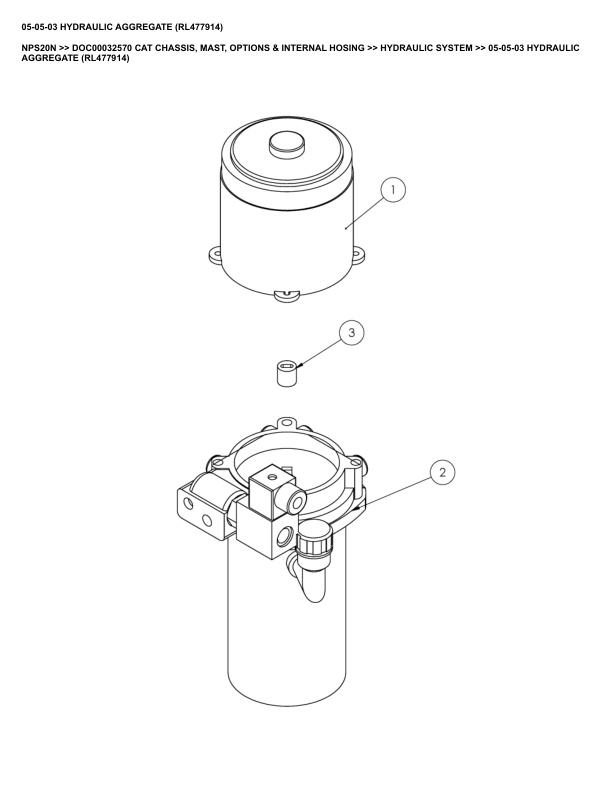 05-05-03 HYDRAULIC AGGREGATE (RL477914)

NPS20N >> DOC00032570 CAT CHASSIS, MAST, OPTIONS & INTERNAL HOSING >> HYDRAULIC SYSTEM >> 05-05-03 HYDRAULIC AGGREGATE (RL477914)

1

3

2