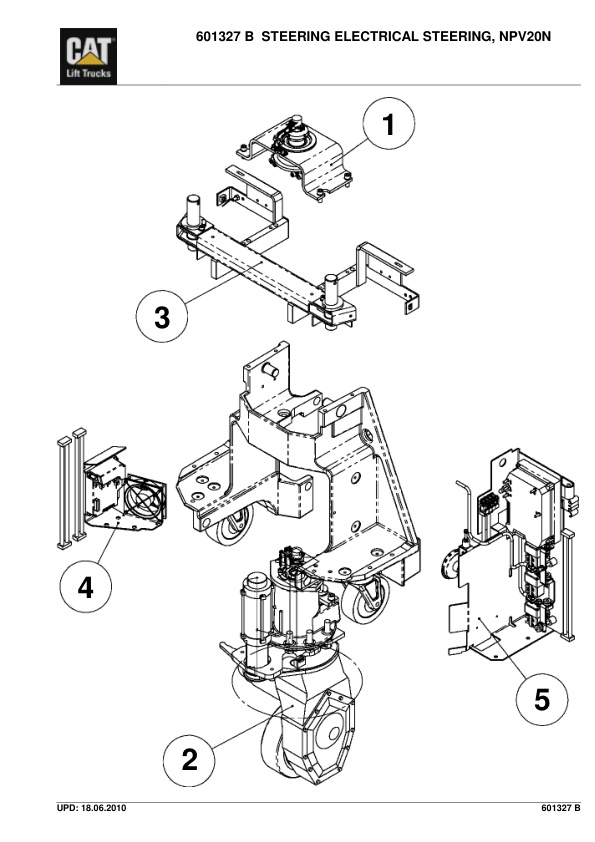 CAT
Lift Trucks

601327 B STEERING ELECTRICAL STEERING, NPV20N

1

3

4

5

2

UPD: 18.06.2010

601327 B