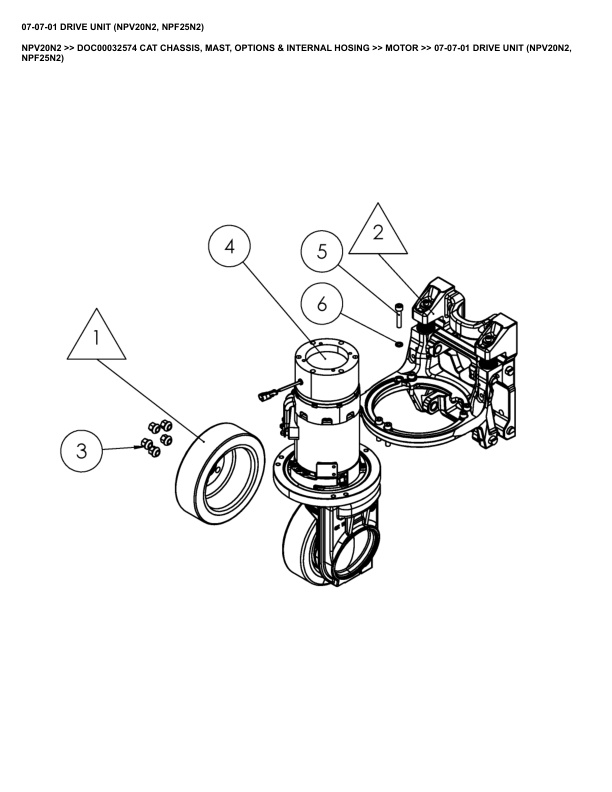 07-07-01 DRIVE UNIT (NPV20N2, NPF25N2)

NPV20N2 >> DOC00032574 CAT CHASSIS, MAST, OPTIONS & INTERNAL HOSING >> MOTOR >> 07-07-01 DRIVE UNIT (NPV20N2, NPF25N2)

4
5
2
6
1
3