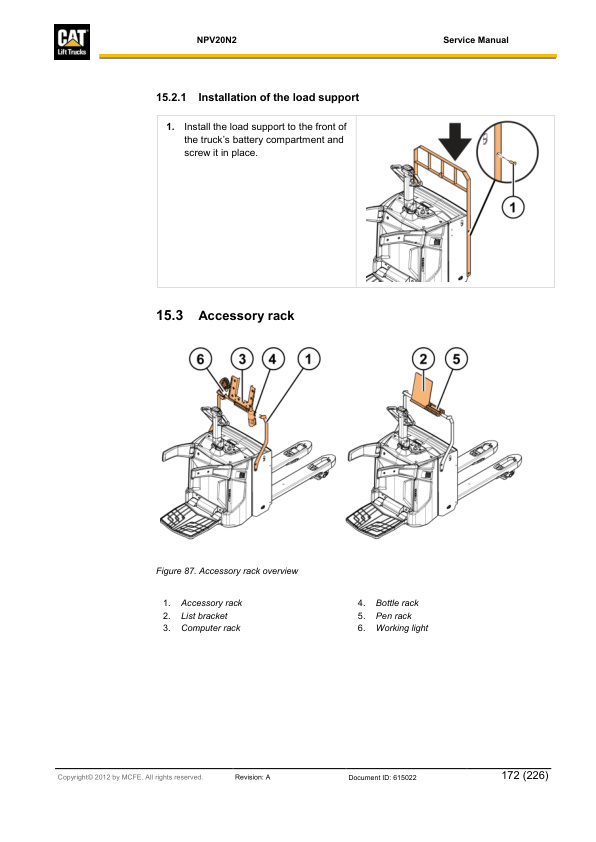 CAT
Lift Trucks

NPV20N2

Service Manual

15.2.1 Installation of the load support

1. Install the load support to the front of the truck's battery compartment and screw it in place.

1

15.3 Accessory rack

6 3 4 1

2 5

Figure 87. Accessory rack overview

1. Accessory rack
2. List bracket
3. Computer rack

4. Bottle rack
5. Pen rack
6. Working light

Copyright© 2012 by MCFE. All rights reserved.

Revision: A

Document ID: 615022

172 (226)