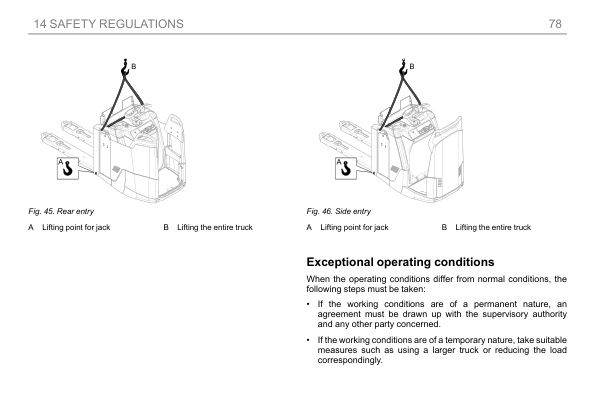 14 SAFETY REGULATIONS 78

B

A

Fig. 45. Rear entry

A Lifting point for jack

B Lifting the entire truck

B

A

Fig. 46. Side entry

A Lifting point for jack

B Lifting the entire truck

Exceptional operating conditions

When the operating conditions differ from normal conditions, the following steps must be taken:

• If the working conditions are of a permanent nature, an agreement must be drawn up with the supervisory authority and any other party concerned.

• If the working conditions are of a temporary nature, take suitable measures such as using a larger truck or reducing the load correspondingly.