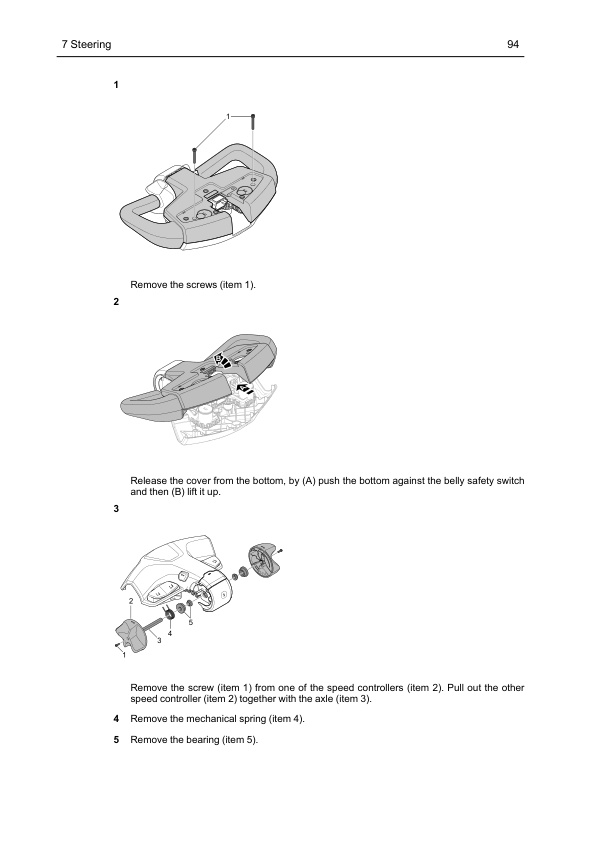 7 Steering 94

1

1

Remove the screws (item 1).

2

B

A

Release the cover from the bottom, by (A) push the bottom against the belly safety switch and then (B) lift it up.

3

2

5

4

3

1

Remove the screw (item 1) from one of the speed controllers (item 2). Pull out the other speed controller (item 2) together with the axle (item 3).

4 Remove the mechanical spring (item 4).

5 Remove the bearing (item 5).