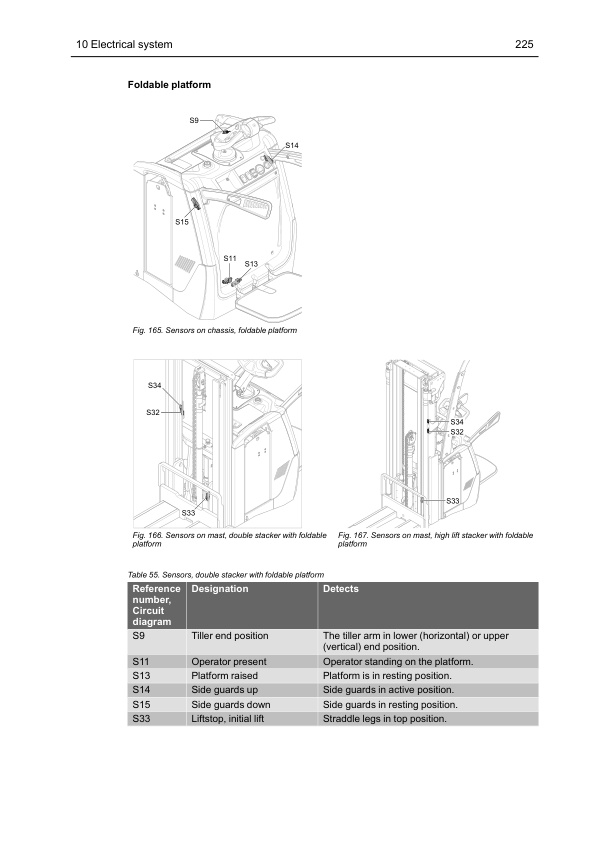 10 Electrical system

225

Foldable platform

S9

S14

S15

S11

S13

Fig. 165. Sensors on chassis, foldable platform

S34

S32

S33

Fig. 166. Sensors on mast, double stacker with foldable platform

S34

S32

S33

Fig. 167. Sensors on mast, high lift stacker with foldable platform

Table 55. Sensors, double stacker with foldable platform

| Reference number, Circuit diagram | Designation | Detects |
|---|---|---|
| S9 | Tiller end position | The tiller arm in lower (horizontal) or upper (vertical) end position. |
| S11 | Operator present | Operator standing on the platform. |
| S13 | Platform raised | Platform is in resting position. |
| S14 | Side guards up | Side guards in active position. |
| S15 | Side guards down | Side guards in resting position. |
| S33 | Liftstop, initial lift | Straddle legs in top position. |