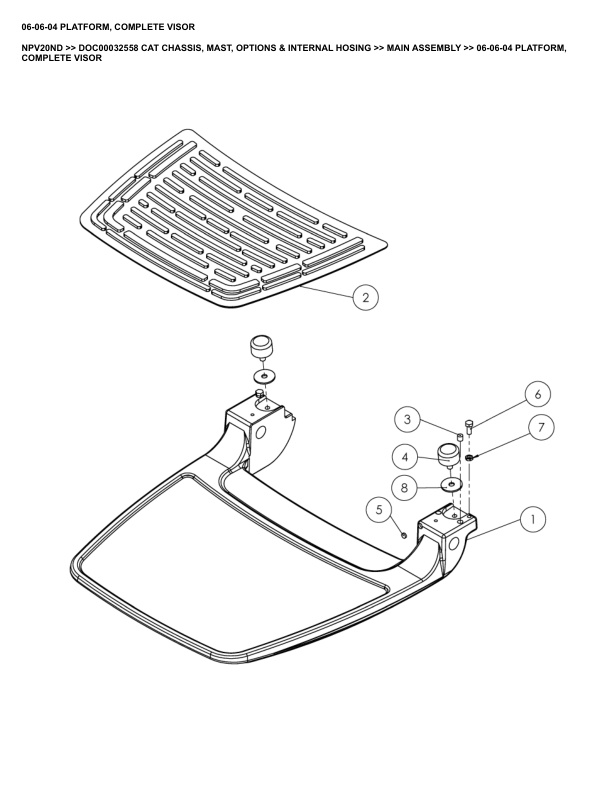 06-06-04 PLATFORM, COMPLETE VISOR

NPV20ND >> DOC00032558 CAT CHASSIS, MAST, OPTIONS & INTERNAL HOSING >> MAIN ASSEMBLY >> 06-06-04 PLATFORM, COMPLETE VISOR

2

6

3

7

4

8

5

1