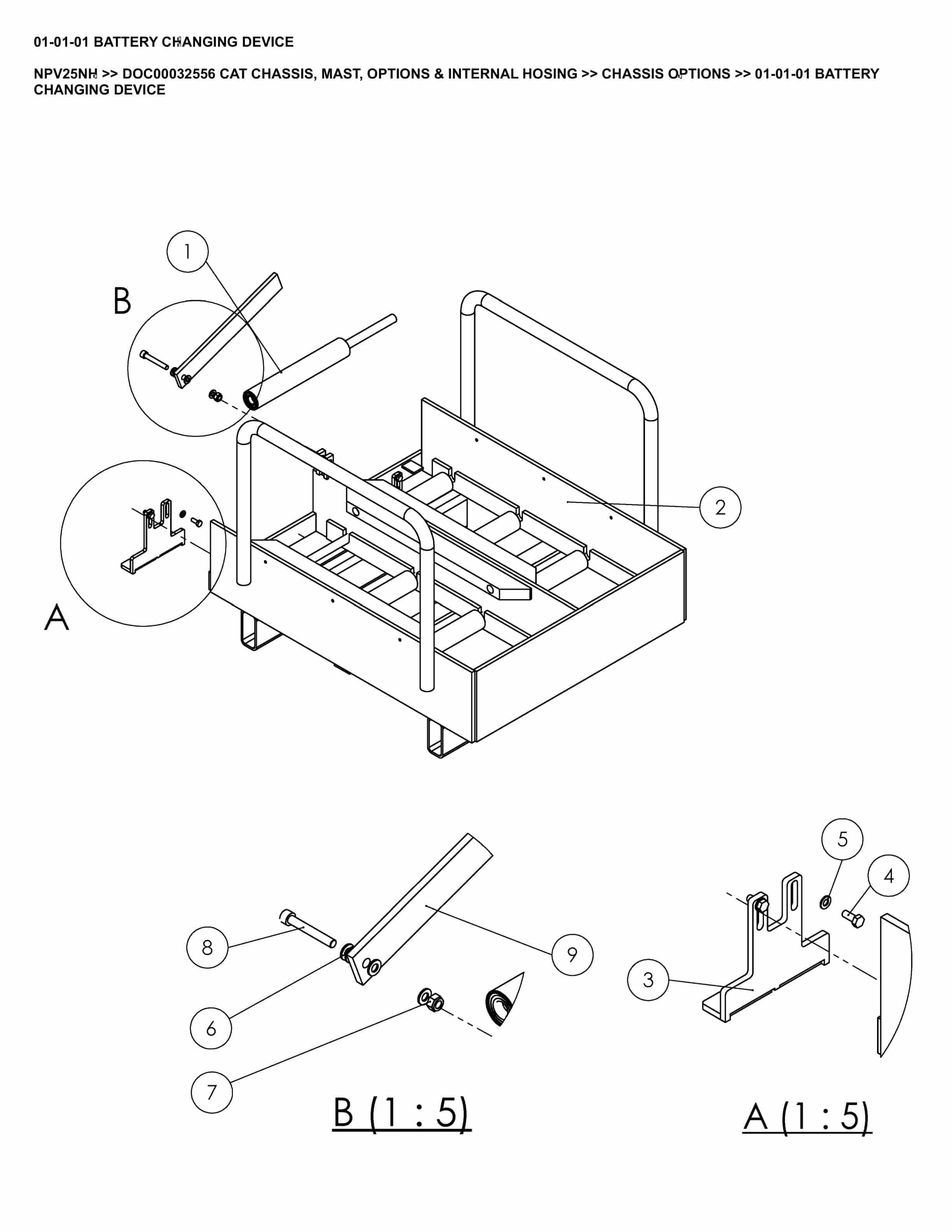 01-01-01 BATTERY CHANGING DEVICE

NPV25NH >> DOC00032556 CAT CHASSIS, MAST, OPTIONS & INTERNAL HOSING >> CHASSIS OPTIONS >> 01-01-01 BATTERY CHANGING DEVICE

1

B

2

A

5

4

8

9

3

6

7

B (1 : 5)

A (1 : 5)