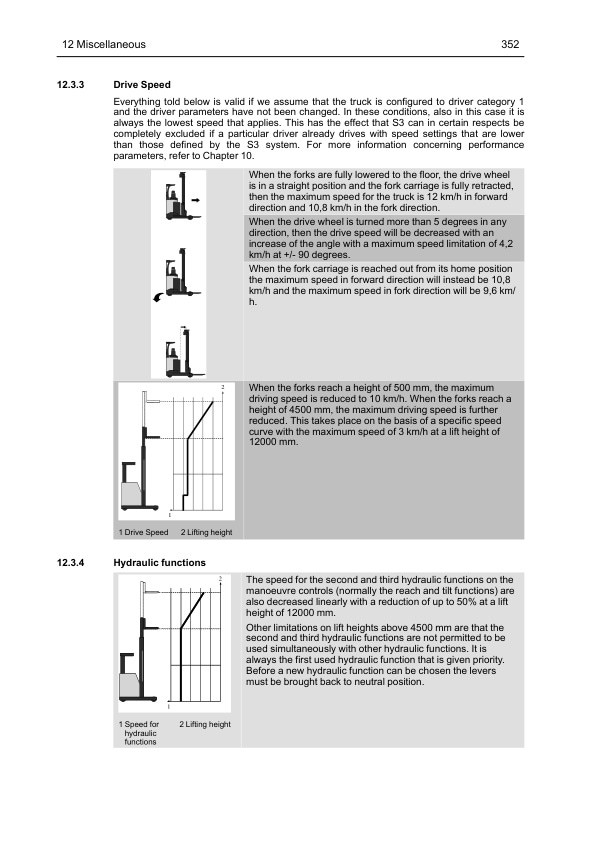 12 Miscellaneous 352

12.3.3 Drive Speed

Everything told below is valid if we assume that the truck is configured to driver category 1 and the driver parameters have not been changed. In these conditions, also in this case it is always the lowest speed that applies. This has the effect that S3 can in certain respects be completely excluded if a particular driver already drives with speed settings that are lower than those defined by the S3 system. For more information concerning performance parameters, refer to Chapter 10.

When the forks are fully lowered to the floor, the drive wheel is in a straight position and the fork carriage is fully retracted, then the maximum speed for the truck is 12 km/h in forward direction and 10,8 km/h in the fork direction.

When the drive wheel is turned more than 5 degrees in any direction, then the drive speed will be decreased with an increase of the angle with a maximum speed limitation of 4,2 km/h at +/- 90 degrees.

When the fork carriage is reached out from its home position the maximum speed in forward direction will instead be 10,8 km/h and the maximum speed in fork direction will be 9,6 km/h.

2

1

1 Drive Speed 2 Lifting height

When the forks reach a height of 500 mm, the maximum driving speed is reduced to 10 km/h. When the forks reach a height of 4500 mm, the maximum driving speed is further reduced. This takes place on the basis of a specific speed curve with the maximum speed of 3 km/h at a lift height of 12000 mm.

12.3.4 Hydraulic functions

2

1

1 Speed for hydraulic functions 2 Lifting height

The speed for the second and third hydraulic functions on the manoeuvre controls (normally the reach and tilt functions) are also decreased linearly with a reduction of up to 50% at a lift height of 12000 mm.

Other limitations on lift heights above 4500 mm are that the second and third hydraulic functions are not permitted to be used simultaneously with other hydraulic functions. It is always the first used hydraulic function that is given priority. Before a new hydraulic function can be chosen the levers must be brought back to neutral position.