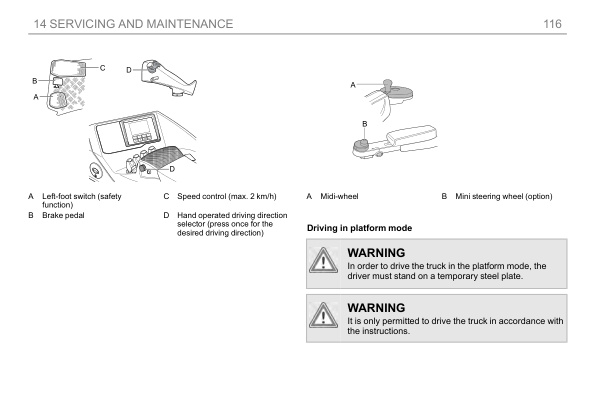 14 SERVICING AND MAINTENANCE

116

C
B
A
D
D

A Left-foot switch (safety function)

B Brake pedal

C Speed control (max. 2 km/h)

D Hand operated driving direction selector (press once for the desired driving direction)

A
B

A Midi-wheel

B Mini steering wheel (option)

Driving in platform mode

WARNING
In order to drive the truck in the platform mode, the driver must stand on a temporary steel plate.

WARNING
It is only permitted to drive the truck in accordance with the instructions.