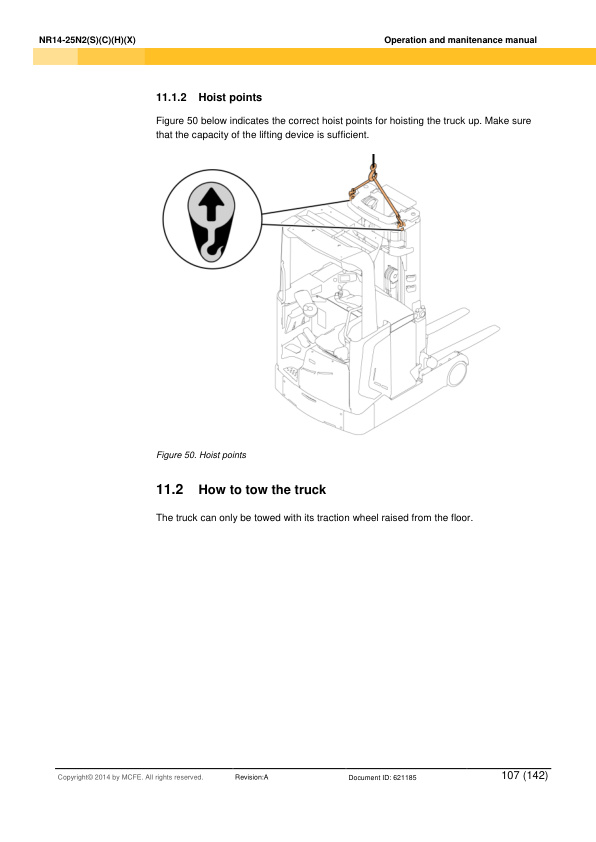 NR14-25N2(S)(C)(H)(X)

Operation and maintenance manual

11.1.2 Hoist points

Figure 50 below indicates the correct hoist points for hoisting the truck up. Make sure that the capacity of the lifting device is sufficient.

Figure 50. Hoist points

11.2 How to tow the truck

The truck can only be towed with its traction wheel raised from the floor.

Copyright© 2014 by MCFE. All rights reserved.

Revision:A

Document ID: 621185

107 (142)