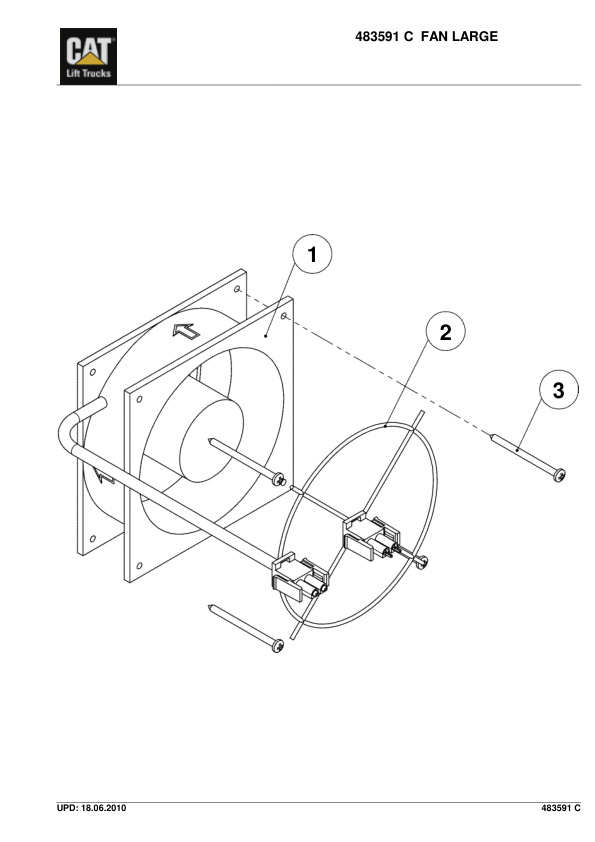 CAT
Lift Trucks

483591 C FAN LARGE

1

2

3

UPD: 18.06.2010

483591 C